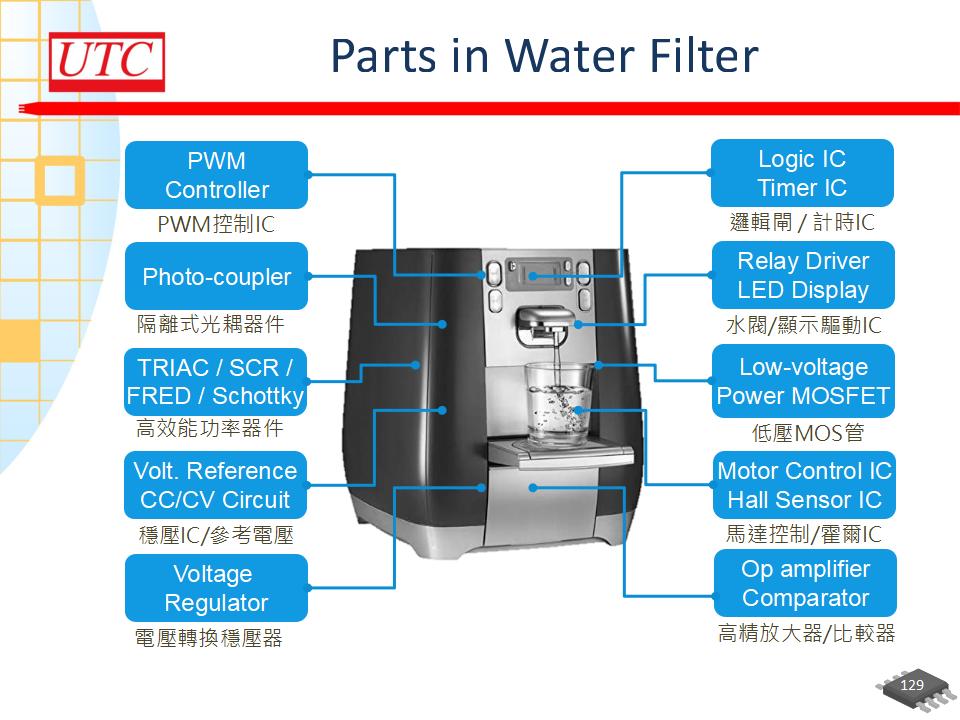 UTC

Parts in Water Filter

PWM Controller
PWM控制IC

Photo-coupler
隔離式光耦器件

TRIAC / SCR / FRED / Schottky
高效能功率器件

Volt. Reference CC/CV Circuit
穩壓IC/參考電壓

Voltage Regulator
電壓轉換穩壓器

Logic IC Timer IC
邏輯閘 / 計時IC

Relay Driver LED Display
水閥/顯示驅動IC

Low-voltage Power MOSFET
低壓MOS管

Motor Control IC Hall Sensor IC
馬達控制/霍爾IC

Op amplifier Comparator
高精放大器/比較器

129